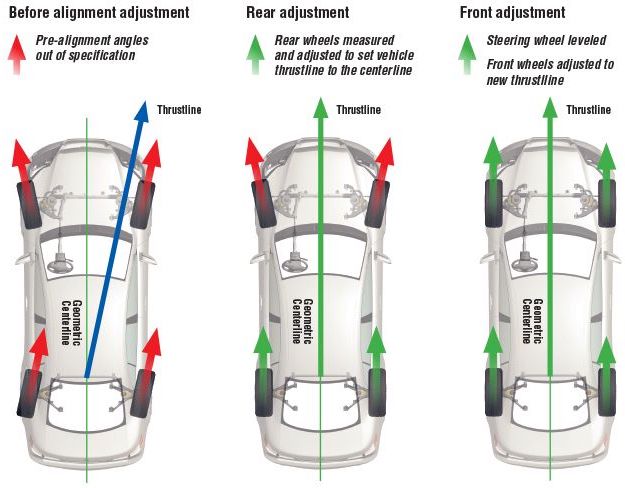 Before alignment adjustment

Pre-alignment angles out of specification

Thrustline

Geometric Centerline

Rear adjustment

Rear wheels measured and adjusted to set vehicle thrustline to the centerline

Thrustline

Geometric Centerline

Front adjustment

Steering wheel leveled

Front wheels adjusted to new thrustline

Thrustline

Geometric Centerline